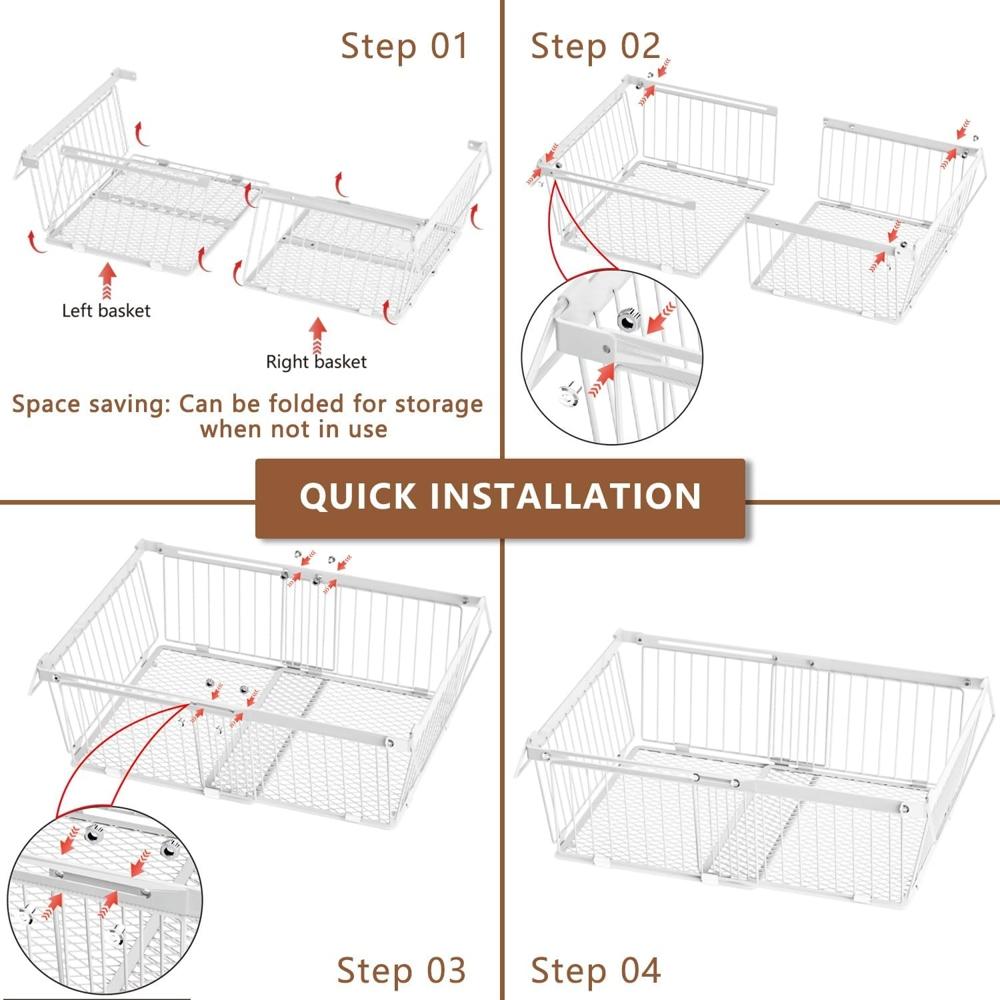 Step 01

Left basket

Right basket

Space saving: Can be folded for storage when not in use

Step 02

QUICK INSTALLATION

Step 03

Step 04